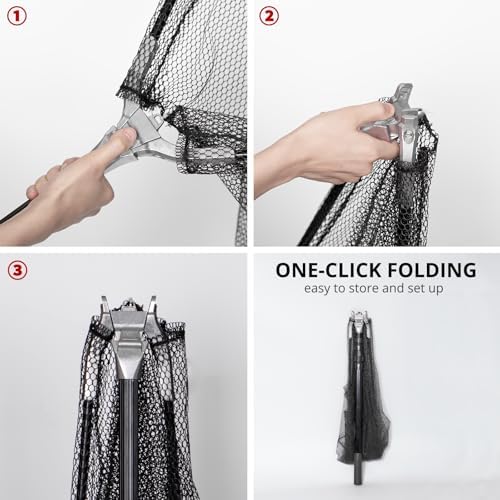 1

2

3

ONE-CLICK FOLDING
easy to store and set up