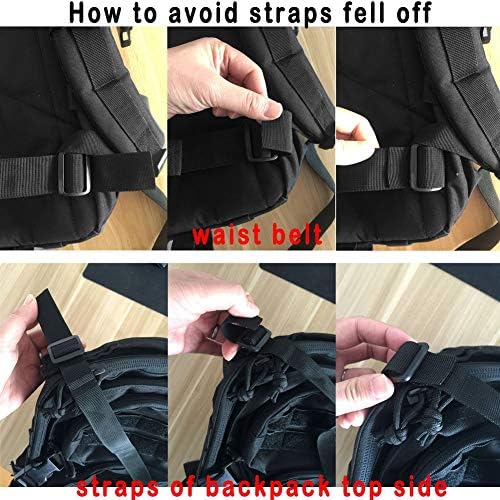 How to avoid straps fell off

waist belt

straps of backpack top side